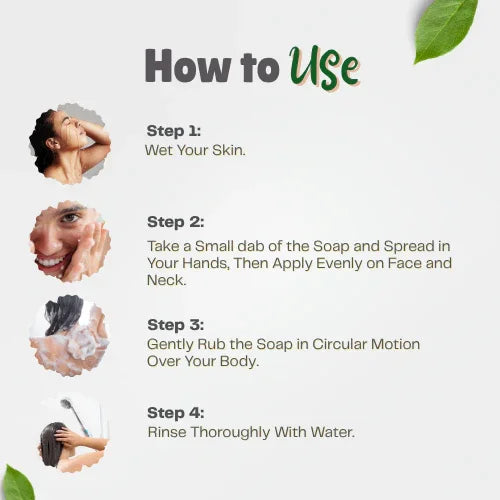 How to Use

Step 1:
Wet Your Skin.

Step 2:
Take a Small dab of the Soap and Spread in Your Hands, Then Apply Evenly on Face and Neck.

Step 3:
Gently Rub the Soap in Circular Motion Over Your Body.

Step 4:
Rinse Thoroughly With Water.