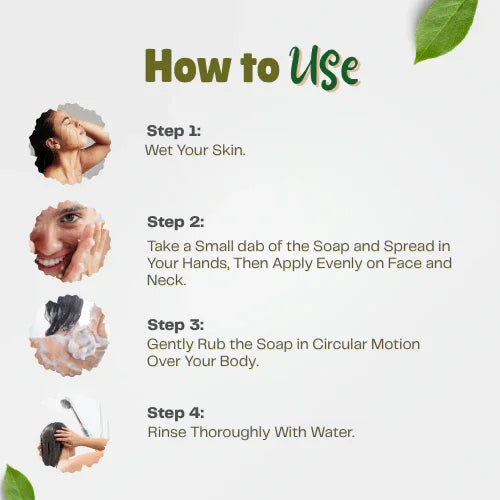 How to Use

Step 1:
Wet Your Skin.

Step 2:
Take a Small dab of the Soap and Spread in Your Hands, Then Apply Evenly on Face and Neck.

Step 3:
Gently Rub the Soap in Circular Motion Over Your Body.

Step 4:
Rinse Thoroughly With Water.