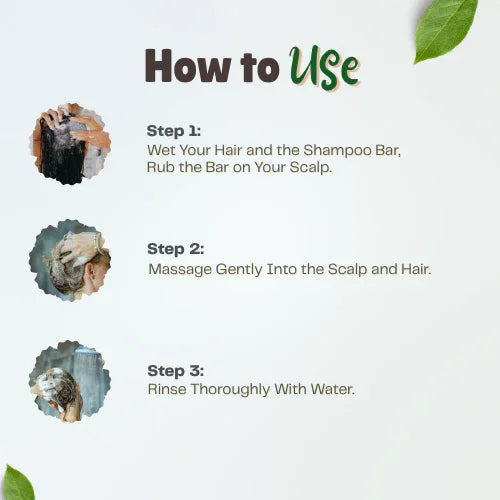 How to Use

Step 1:
Wet Your Hair and the Shampoo Bar, Rub the Bar on Your Scalp.

Step 2:
Massage Gently Into the Scalp and Hair.

Step 3:
Rinse Thoroughly With Water.