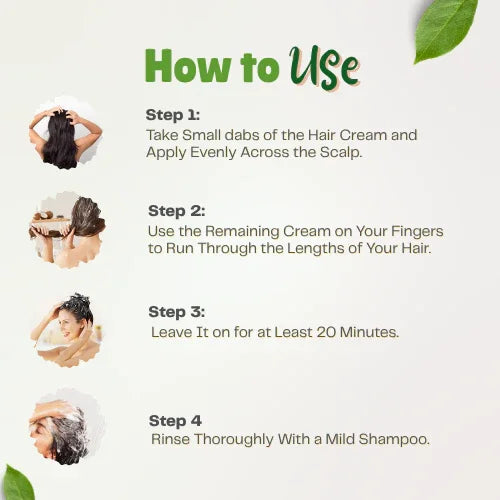 How to Use

Step 1:
Take Small dabs of the Hair Cream and Apply Evenly Across the Scalp.

Step 2:
Use the Remaining Cream on Your Fingers to Run Through the Lengths of Your Hair.

Step 3:
Leave It on for at Least 20 Minutes.

Step 4
Rinse Thoroughly With a Mild Shampoo.