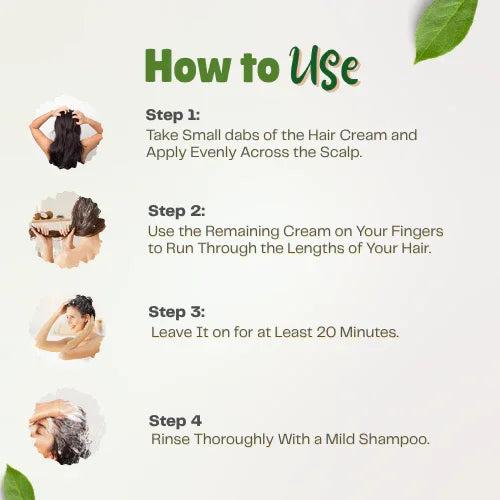 How to Use

Step 1:
Take Small dabs of the Hair Cream and Apply Evenly Across the Scalp.

Step 2:
Use the Remaining Cream on Your Fingers to Run Through the Lengths of Your Hair.

Step 3:
Leave It on for at Least 20 Minutes.

Step 4
Rinse Thoroughly With a Mild Shampoo.