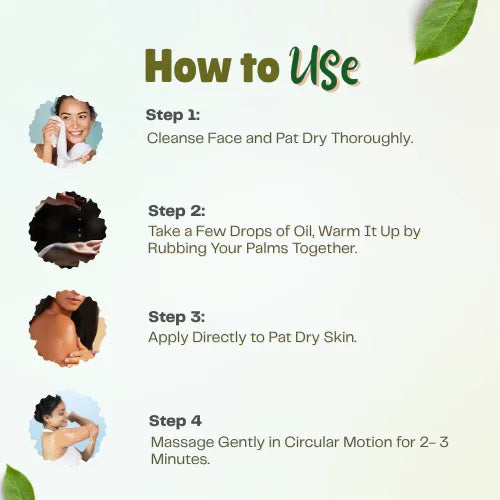 How to Use

Step 1:
Cleanse Face and Pat Dry Thoroughly.

Step 2:
Take a Few Drops of Oil, Warm It Up by Rubbing Your Palms Together.

Step 3:
Apply Directly to Pat Dry Skin.

Step 4
Massage Gently in Circular Motion for 2- 3 Minutes.