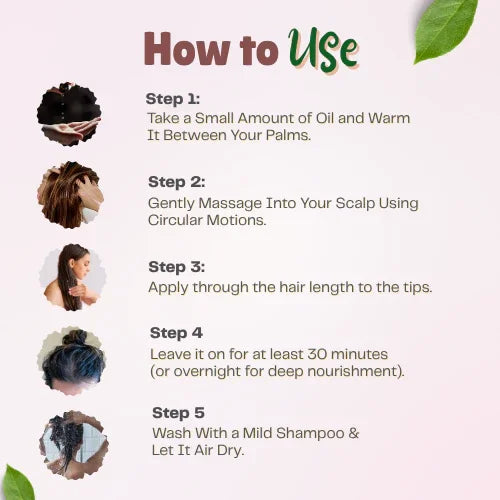 How to Use

Step 1:
Take a Small Amount of Oil and Warm It Between Your Palms.

Step 2:
Gently Massage Into Your Scalp Using Circular Motions.

Step 3:
Apply through the hair length to the tips.

Step 4
Leave it on for at least 30 minutes (or overnight for deep nourishment).

Step 5
Wash With a Mild Shampoo & Let It Air Dry.